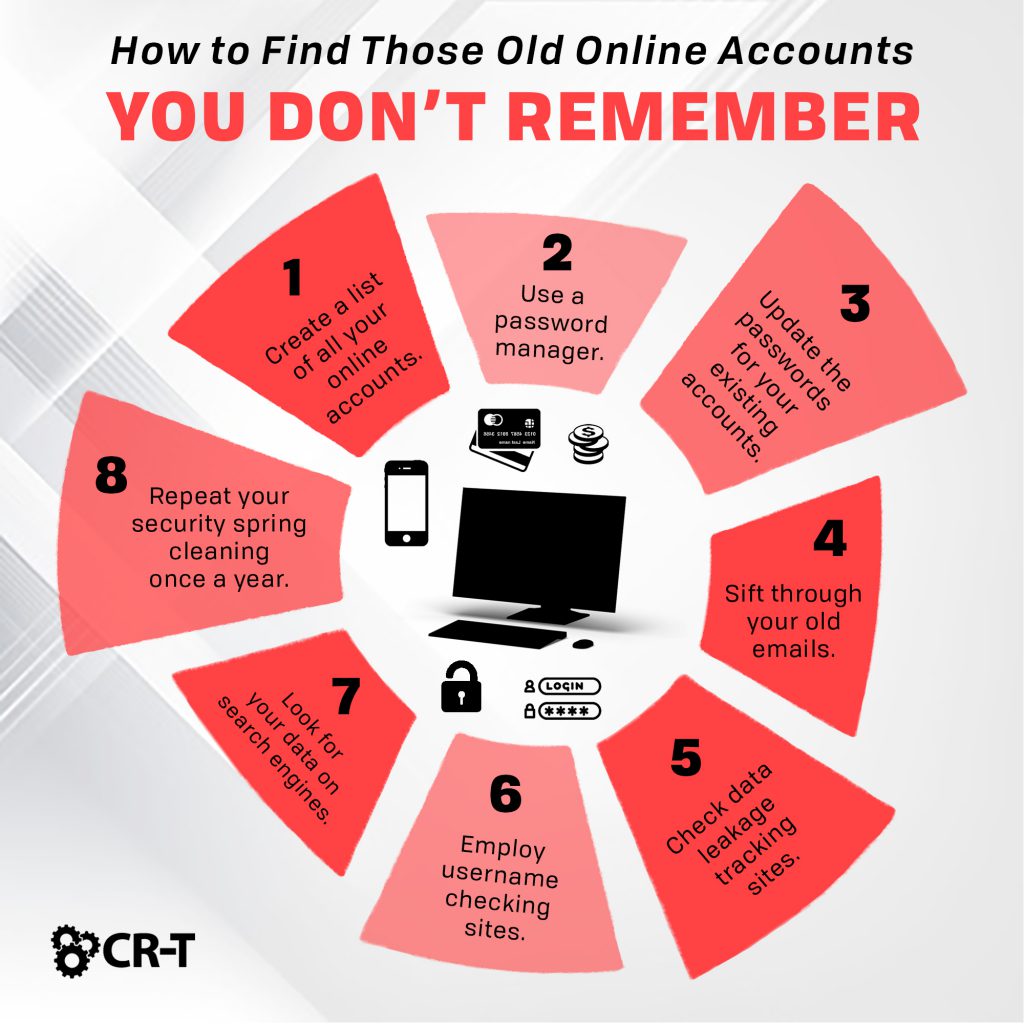 How to Find Those Old Online Accounts
YOU DON'T REMEMBER

1
Create a list of all your online accounts.

2
Use a password manager.

3
Update the passwords for your existing accounts.

4
Sift through your old emails.

5
Check data leakage tracking sites.

6
Employ username checking sites.

7
Look for your data on search engines.

8
Repeat your security spring cleaning once a year.

LOGIN
****

CR-T