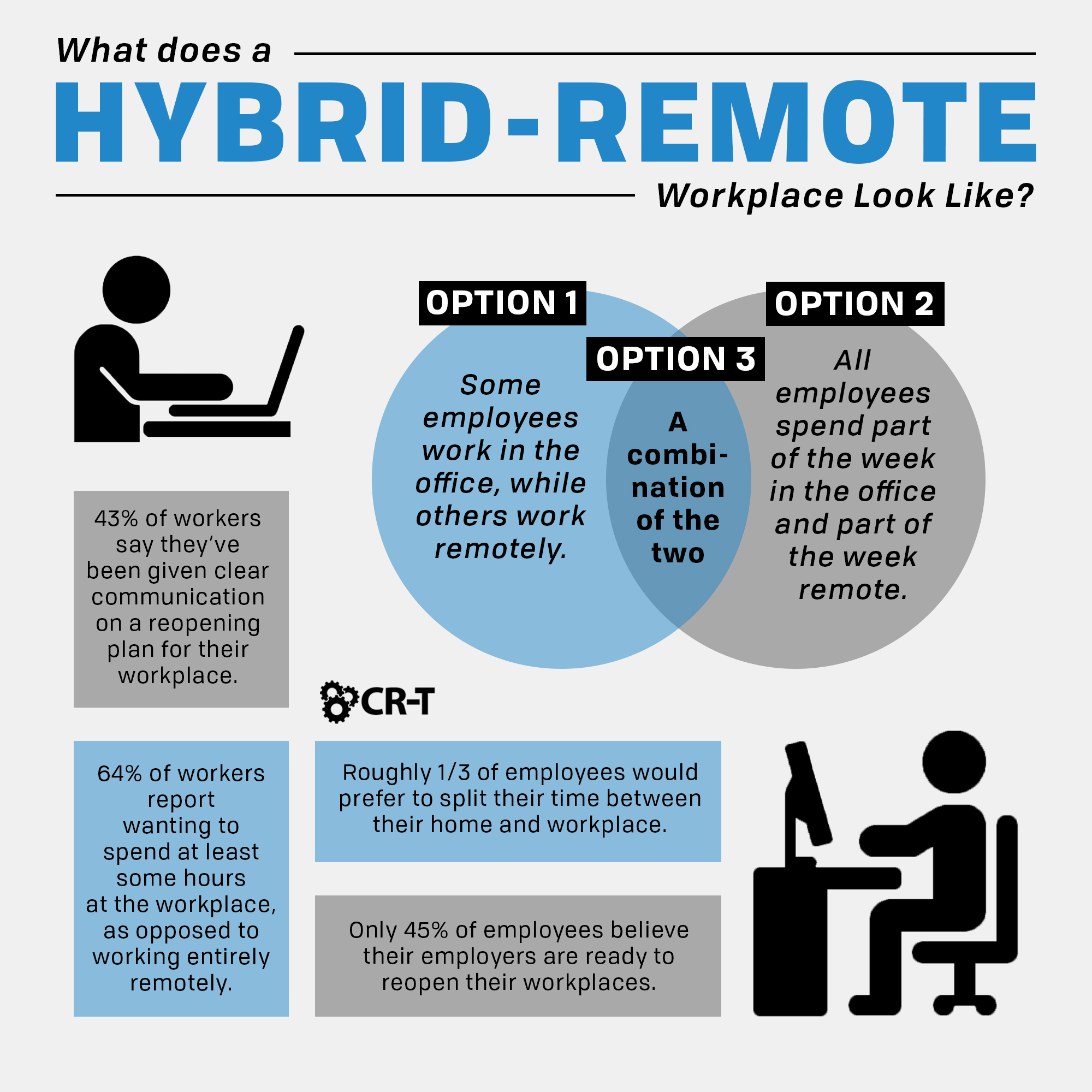 What does a
HYBRID-REMOTE
Workplace Look Like?

OPTION 1

Some employees work in the office, while others work remotely.

OPTION 3

A combination of the two

OPTION 2

All employees spend part of the week in the office and part of the week remote.

43% of workers say they've been given clear communication on a reopening plan for their workplace.

CR-T

64% of workers report wanting to spend at least some hours at the workplace, as opposed to working entirely remotely.

Roughly 1/3 of employees would prefer to split their time between their home and workplace.

Only 45% of employees believe their employers are ready to reopen their workplaces.